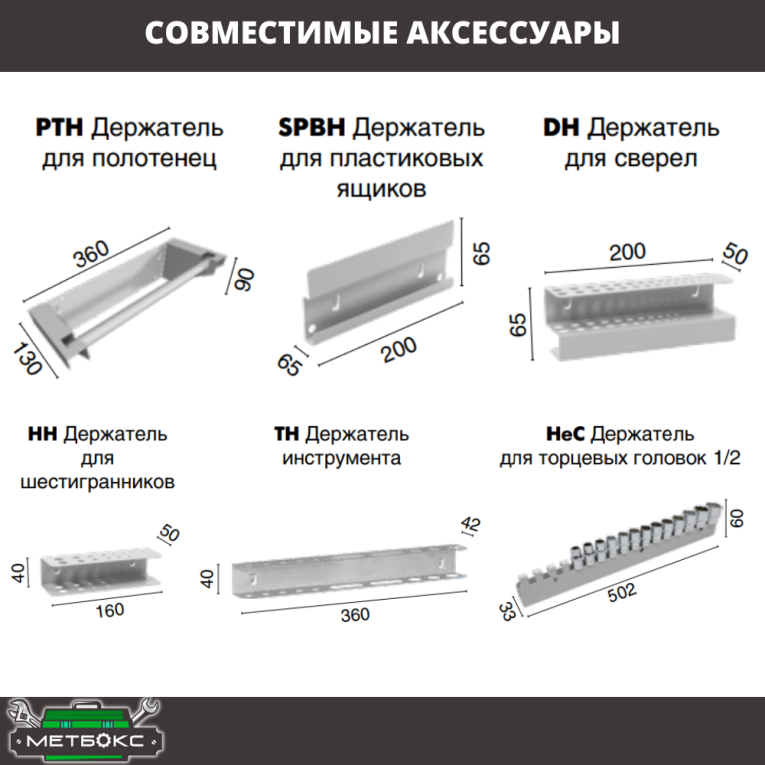 СОВМЕСТИМЫЕ АКСЕССУАРЫ

PTH Держатель для полотенец

360
90
130

SPBH Держатель для пластиковых ящиков

65
65
200

DH Держатель для сверел

200
50
65

HH Держатель для шестигранников

50
40
160

TH Держатель инструмента

42
40
360

HeC Держатель для торцевых головок 1/2

60
33
502

МЕТБОКС